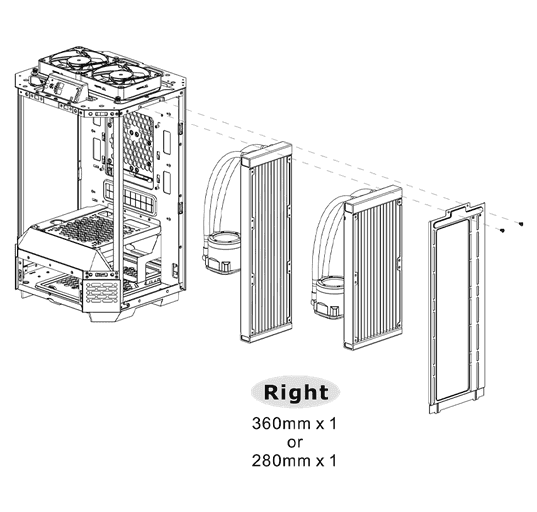 Right

360mm x 1
or
280mm x 1