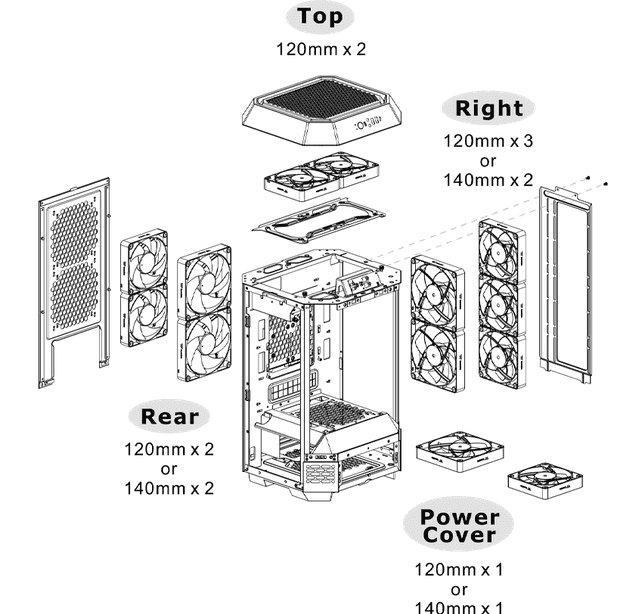 Top
120mm x 2

Right
120mm x 3
or
140mm x 2

Rear
120mm x 2
or
140mm x 2

Power Cover
120mm x 1
or
140mm x 1