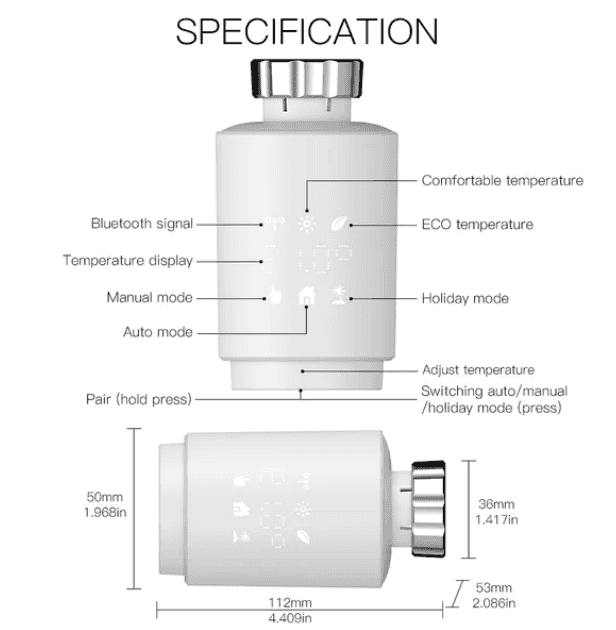 SPECIFICATION

Comfortable temperature

Bluetooth signal

ECO temperature

Temperature display

Manual mode

Holiday mode

Auto mode

Adjust temperature

Pair (hold press)

Switching auto/manual /holiday mode (press)

50mm 1.968in

36mm 1.417in

53mm 2.086in

112mm 4.409in