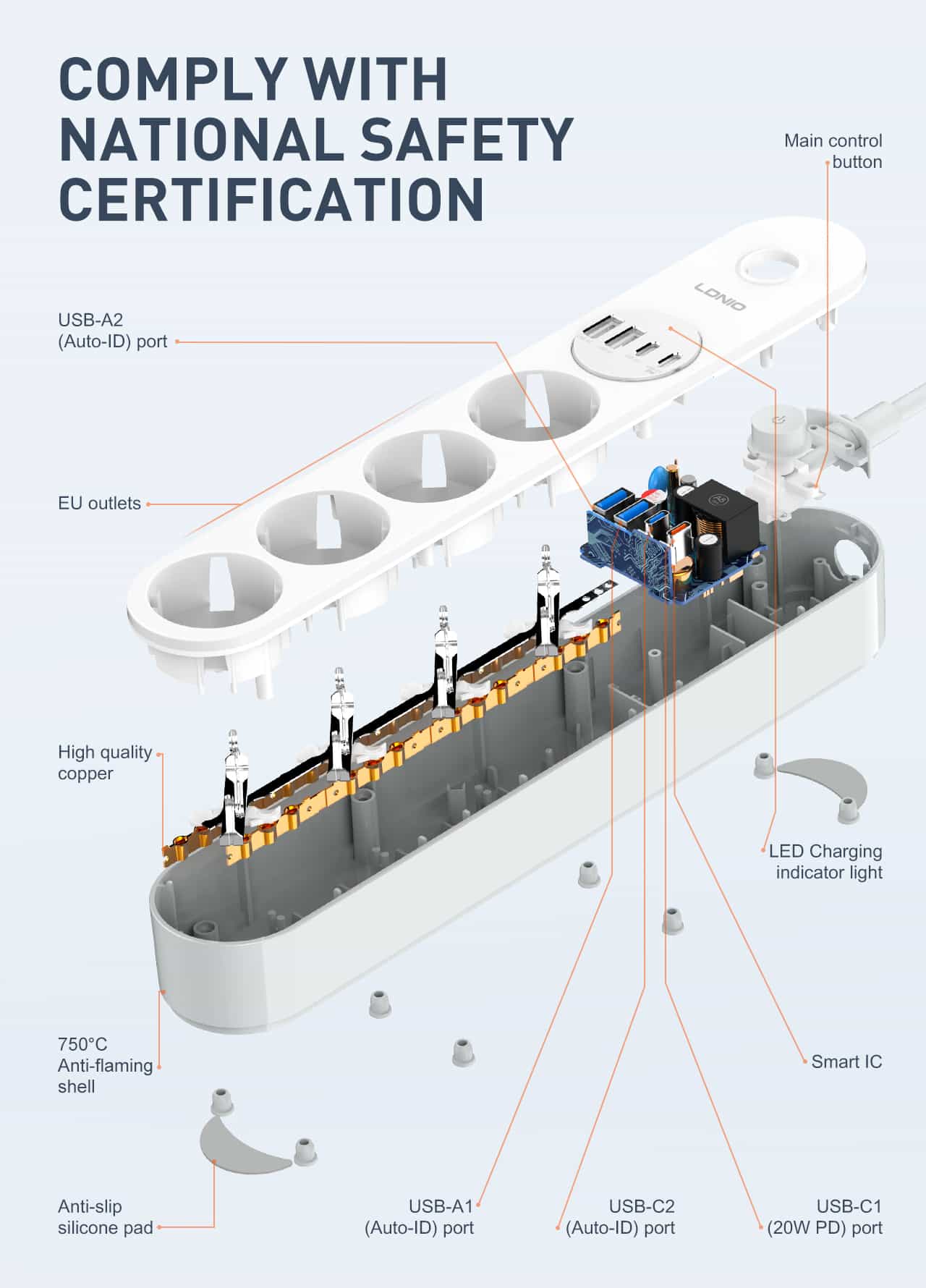 COMPLY WITH NATIONAL SAFETY CERTIFICATION

Main control button

USB-A2 (Auto-ID) port

LDNIO

EU outlets

High quality copper

LED Charging indicator light

750°C Anti-flaming shell

Smart IC

Anti-slip silicone pad

USB-A1 (Auto-ID) port

USB-C2 (Auto-ID) port

USB-C1 (20W PD) port