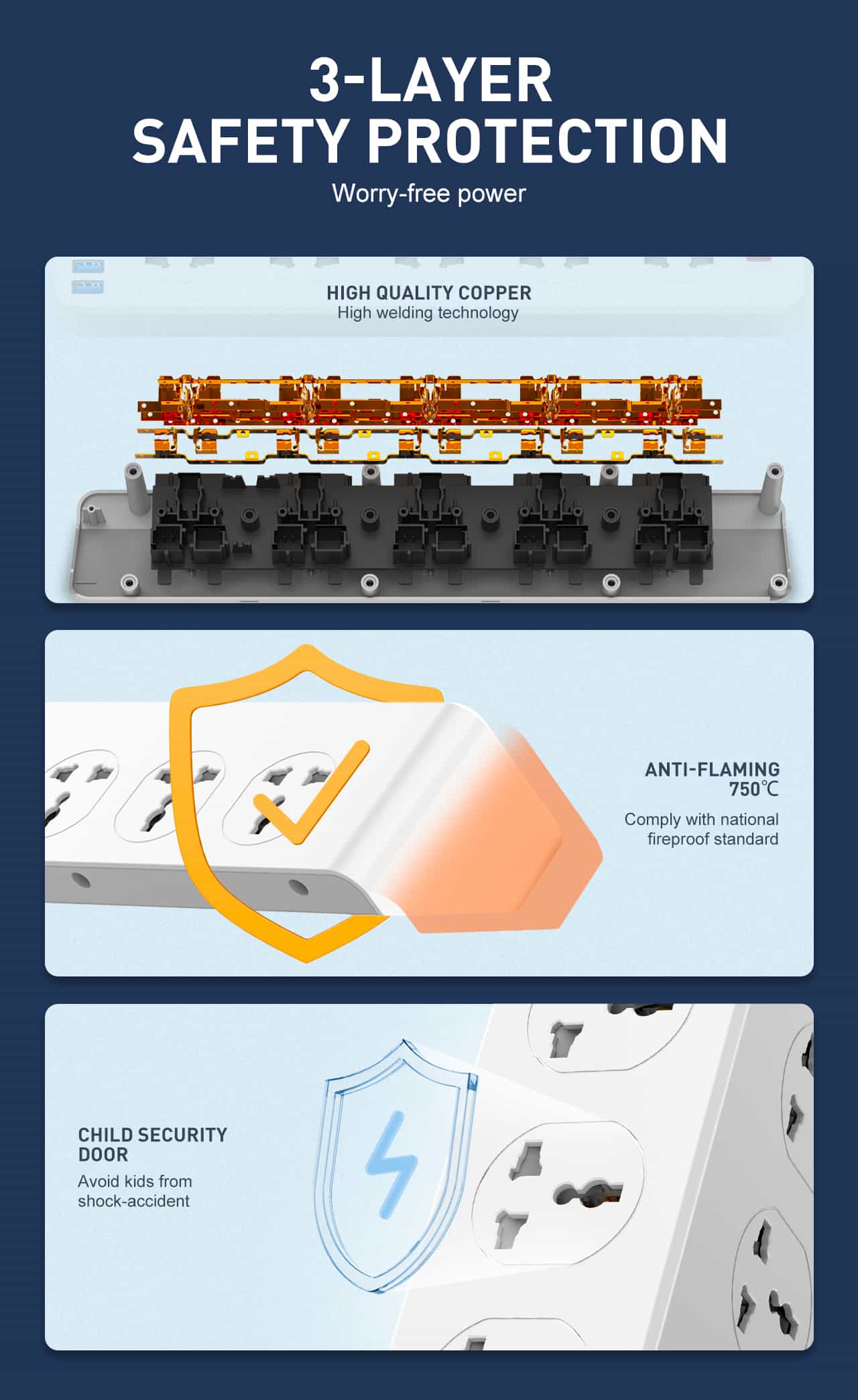 3-LAYER
SAFETY PROTECTION
Worry-free power

HIGH QUALITY COPPER
High welding technology

ANTI-FLAMING
750℃
Comply with national fireproof standard

CHILD SECURITY DOOR
Avoid kids from shock-accident