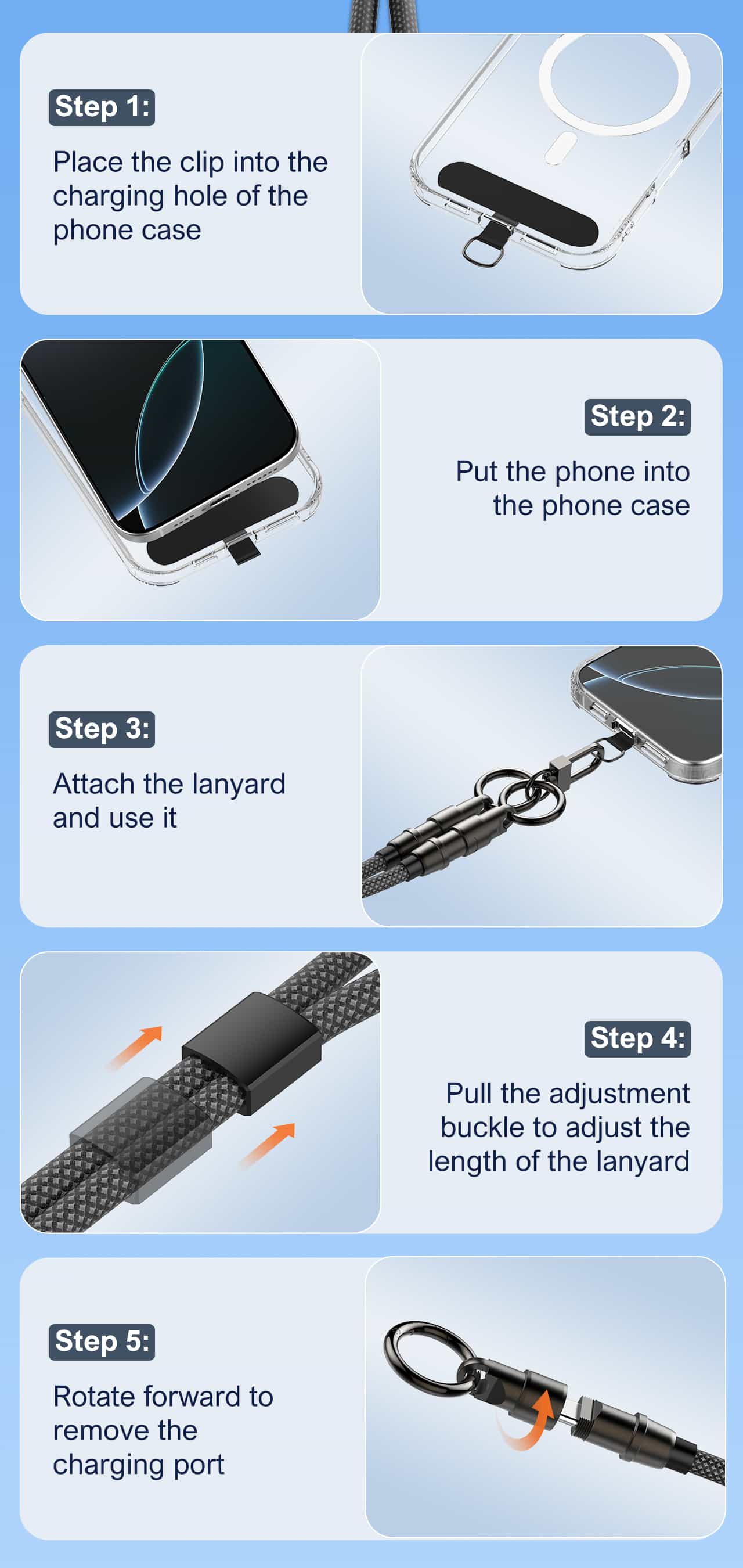 Step 1:

Place the clip into the charging hole of the phone case

Step 2:

Put the phone into the phone case

Step 3:

Attach the lanyard and use it

Step 4:

Pull the adjustment buckle to adjust the length of the lanyard

Step 5:

Rotate forward to remove the charging port