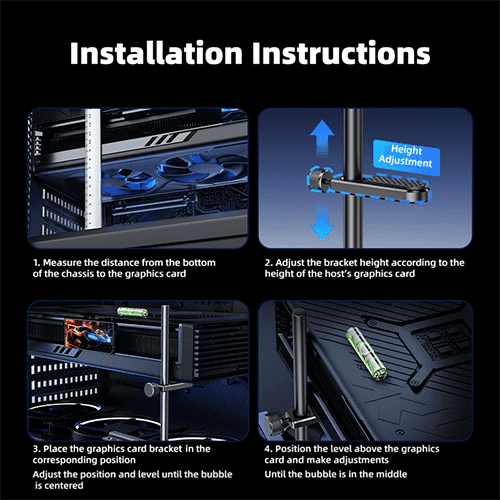 Installation Instructions

Height Adjustment

1. Measure the distance from the bottom of the chassis to the graphics card

2. Adjust the bracket height according to the height of the host's graphics card

3. Place the graphics card bracket in the corresponding position

Adjust the position and level until the bubble is centered

4. Position the level above the graphics card and make adjustments

Until the bubble is in the middle