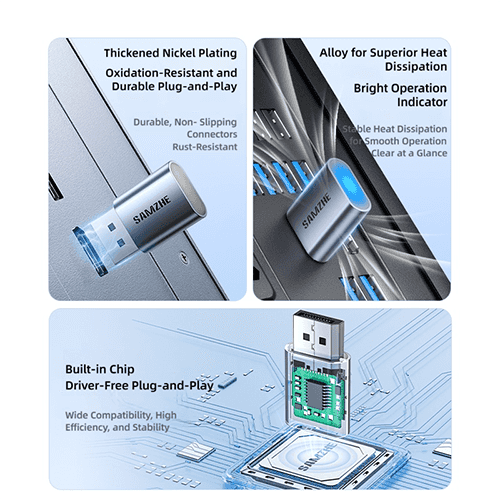 Thickened Nickel Plating
Oxidation-Resistant and Durable Plug-and-Play

Durable, Non- Slipping Connectors
Rust-Resistant

SAMZHE

Alloy for Superior Heat Dissipation
Bright Operation Indicator

Stable Heat Dissipation for Smooth Operation
Clear at a Glance

SAMZHE

Built-in Chip
Driver-Free Plug-and-Play

Wide Compatibility, High Efficiency, and Stability

SAMZHE