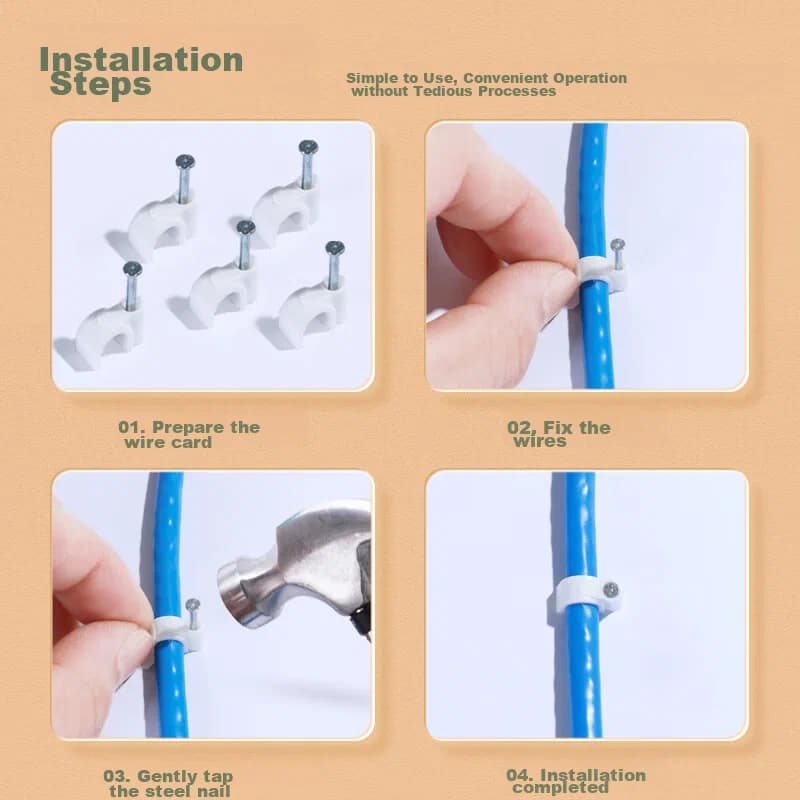 Installation Steps

Simple to Use, Convenient Operation without Tedious Processes

01. Prepare the wire card

02, Fix the wires

03. Gently tap the steel nail

04. Installation completed