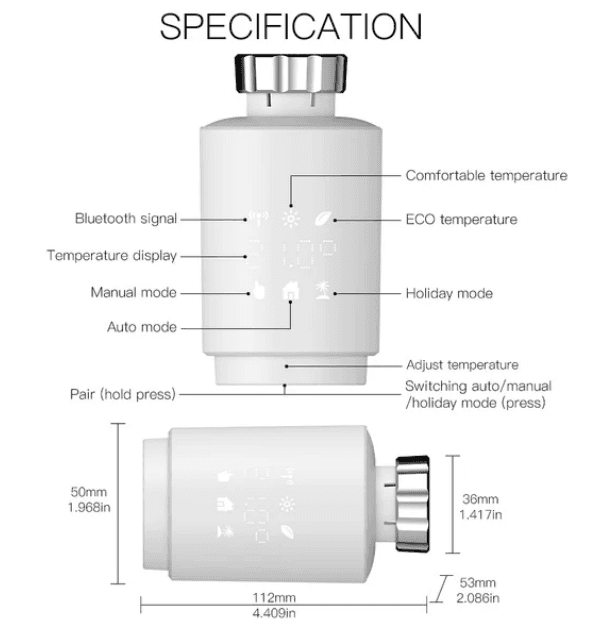 SPECIFICATION

Comfortable temperature

Bluetooth signal

ECO temperature

Temperature display

Manual mode

Holiday mode

Auto mode

Adjust temperature

Pair (hold press)

Switching auto/manual /holiday mode (press)

50mm
1.968in

36mm
1.417in

53mm
2.086in

112mm
4.409in