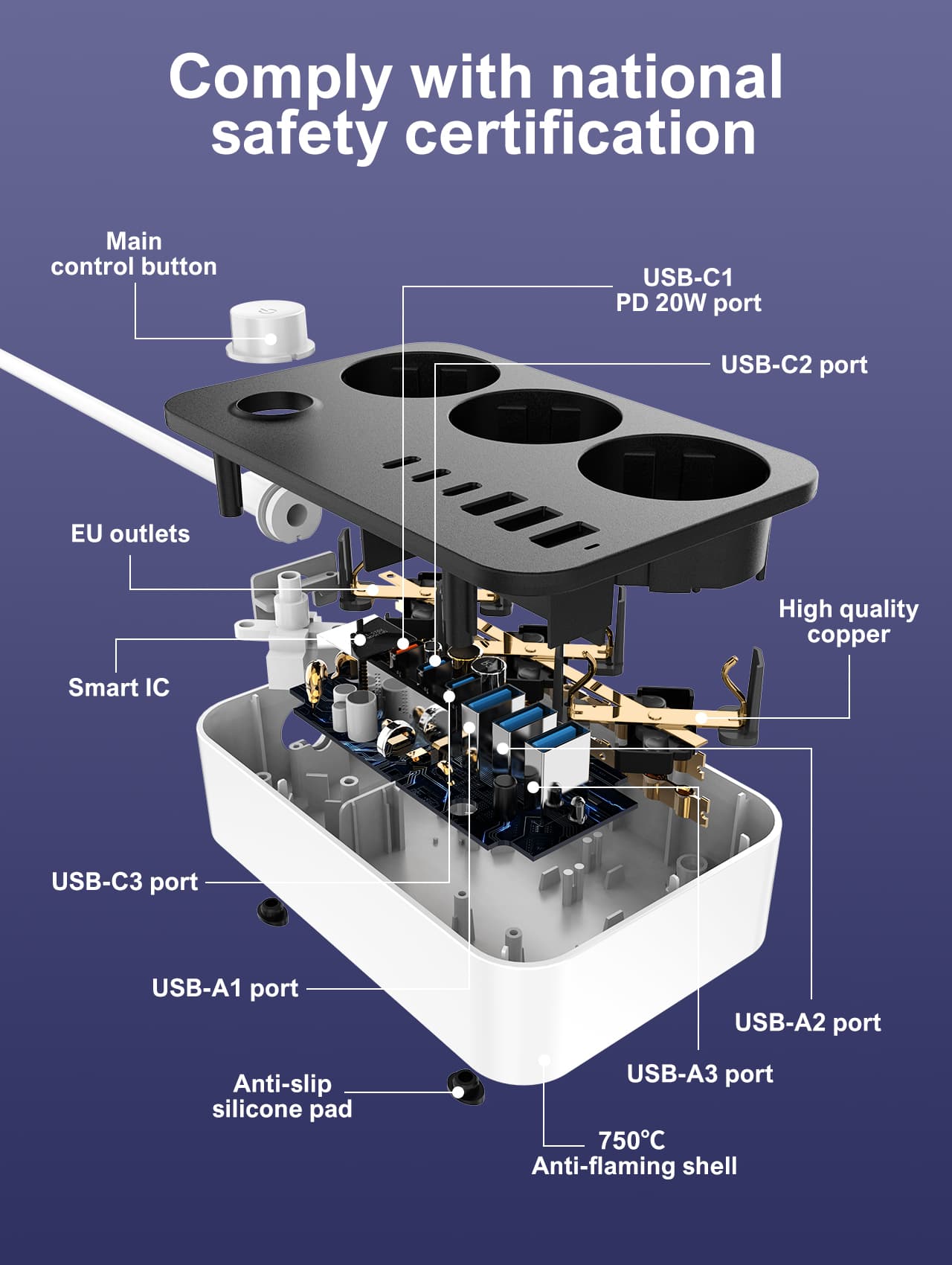 Comply with national safety certification

Main control button

USB-C1 PD 20W port

USB-C2 port

EU outlets

High quality copper

Smart IC

USB-C3 port

USB-A1 port

USB-A2 port

USB-A3 port

Anti-slip silicone pad

750℃ Anti-flaming shell