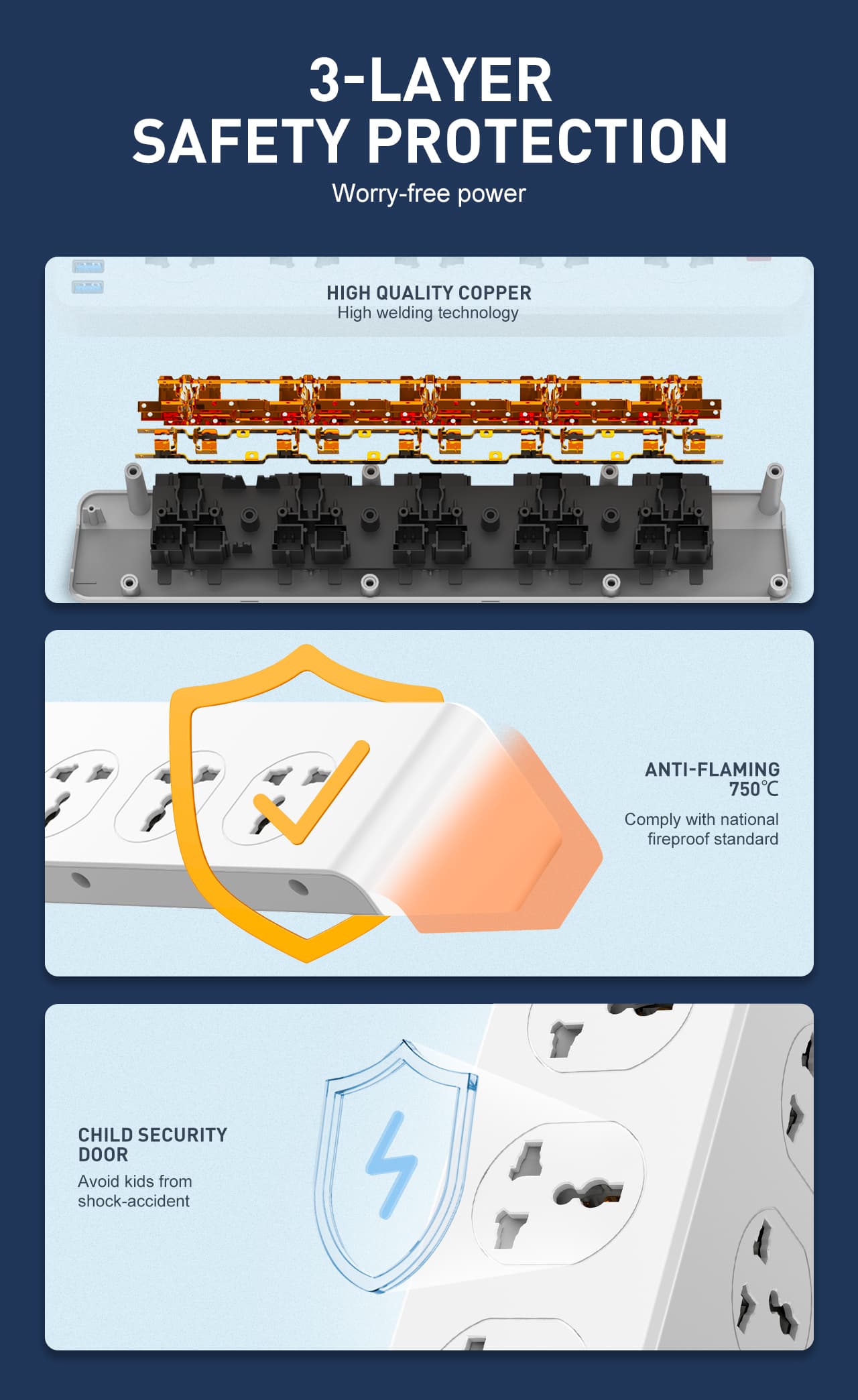 3-LAYER
SAFETY PROTECTION
Worry-free power

HIGH QUALITY COPPER
High welding technology

ANTI-FLAMING
750℃
Comply with national fireproof standard

CHILD SECURITY DOOR
Avoid kids from shock-accident