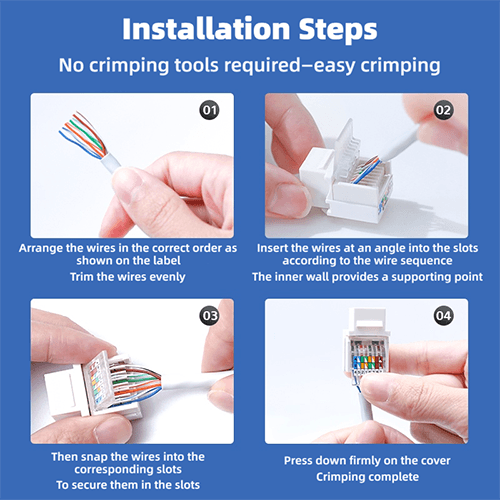 Installation Steps

No crimping tools required—easy crimping

01

Arrange the wires in the correct order as shown on the label

Trim the wires evenly

02

Insert the wires at an angle into the slots according to the wire sequence

The inner wall provides a supporting point

03

Then snap the wires into the corresponding slots

To secure them in the slots

04

Press down firmly on the cover

Crimping complete